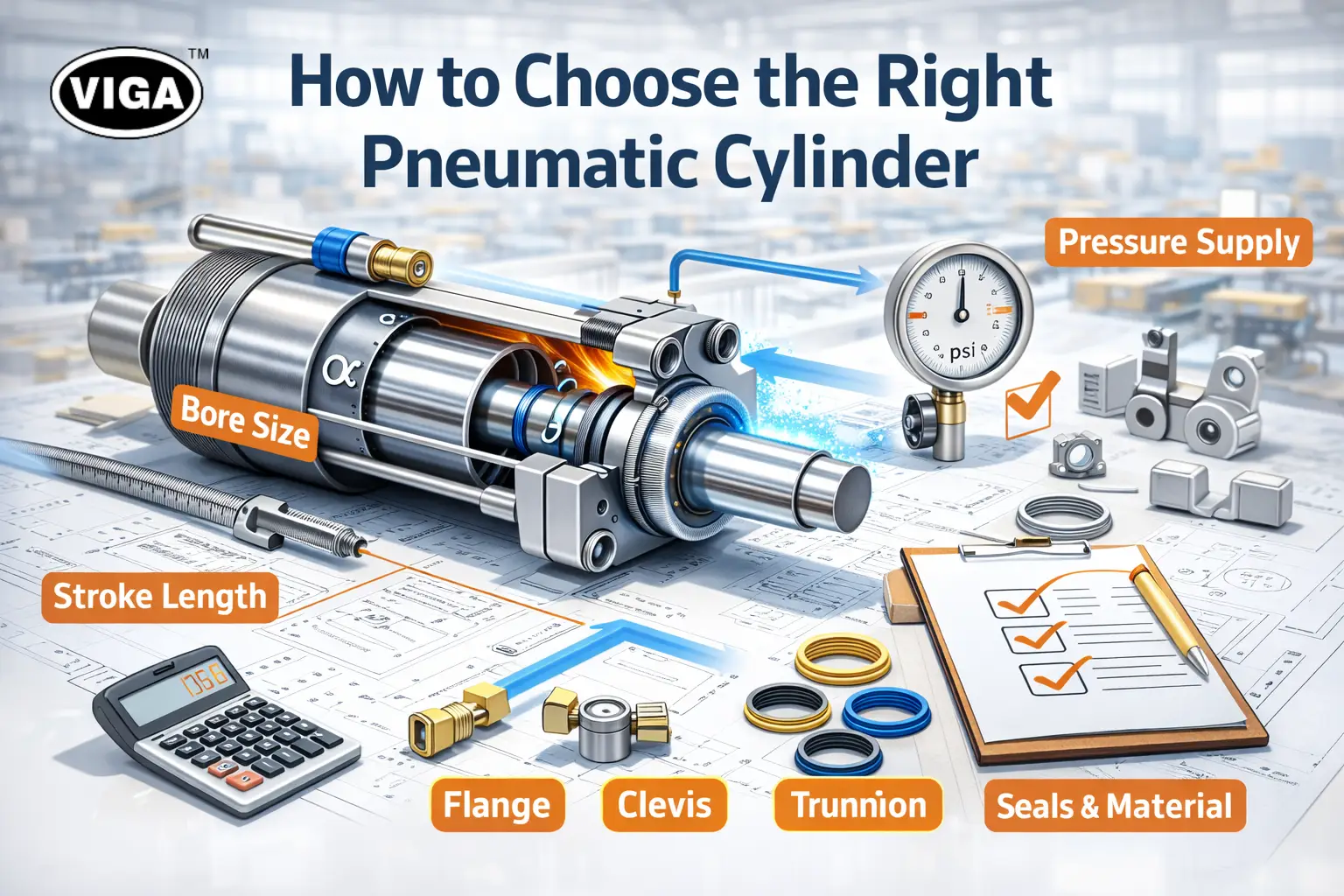 VIGA™

How to Choose the Right Pneumatic Cylinder

Pressure Supply

psi

Bore Size

Stroke Length

1356

Flange

Clevis

Trunnion

Seals & Material